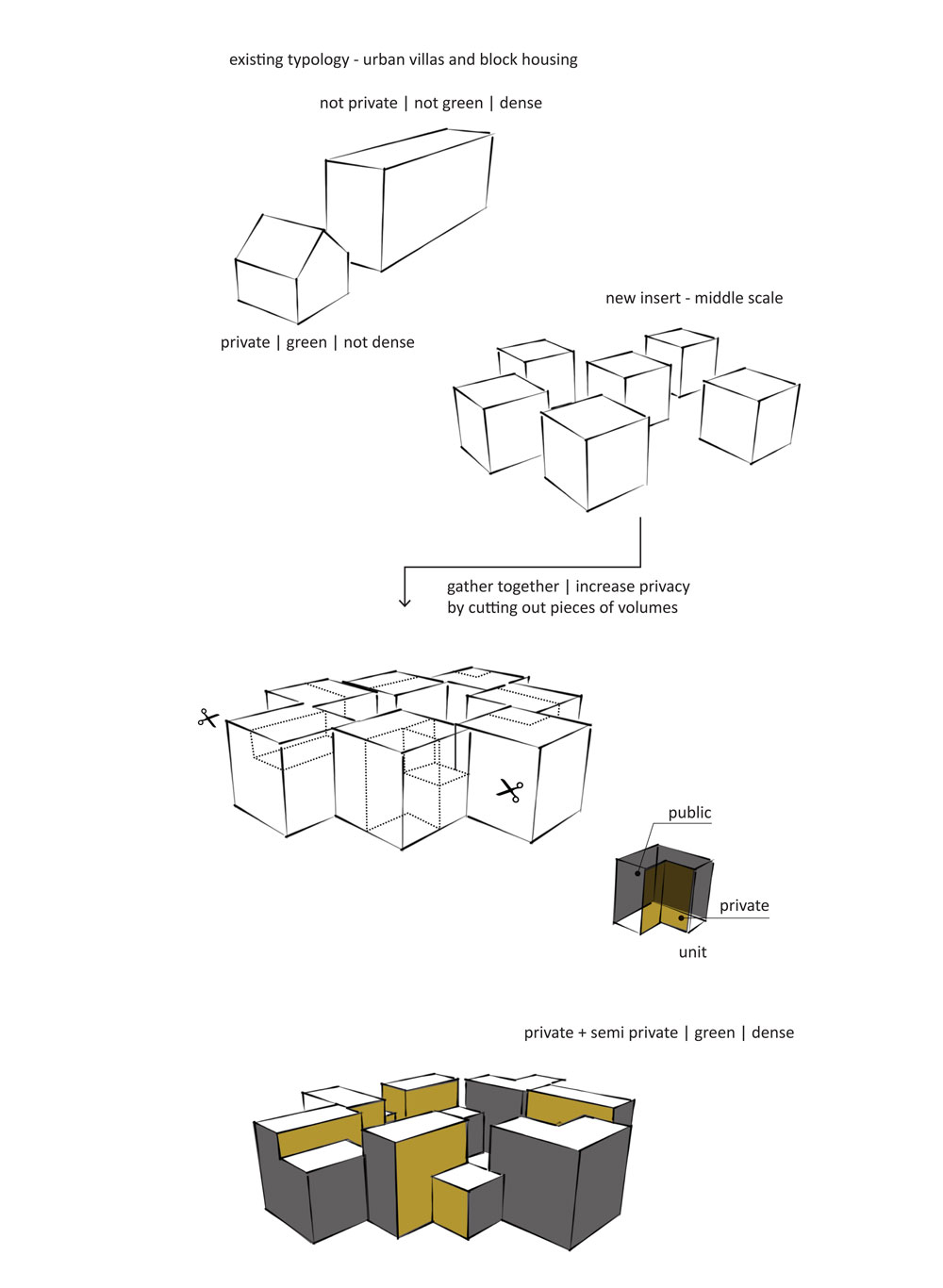 existing typology - urban villas and block housing

not private | not green | dense

private | green | not dense

new insert - middle scale

gather together | increase privacy by cutting out pieces of volumes

public

private

unit

private + semi private | green | dense